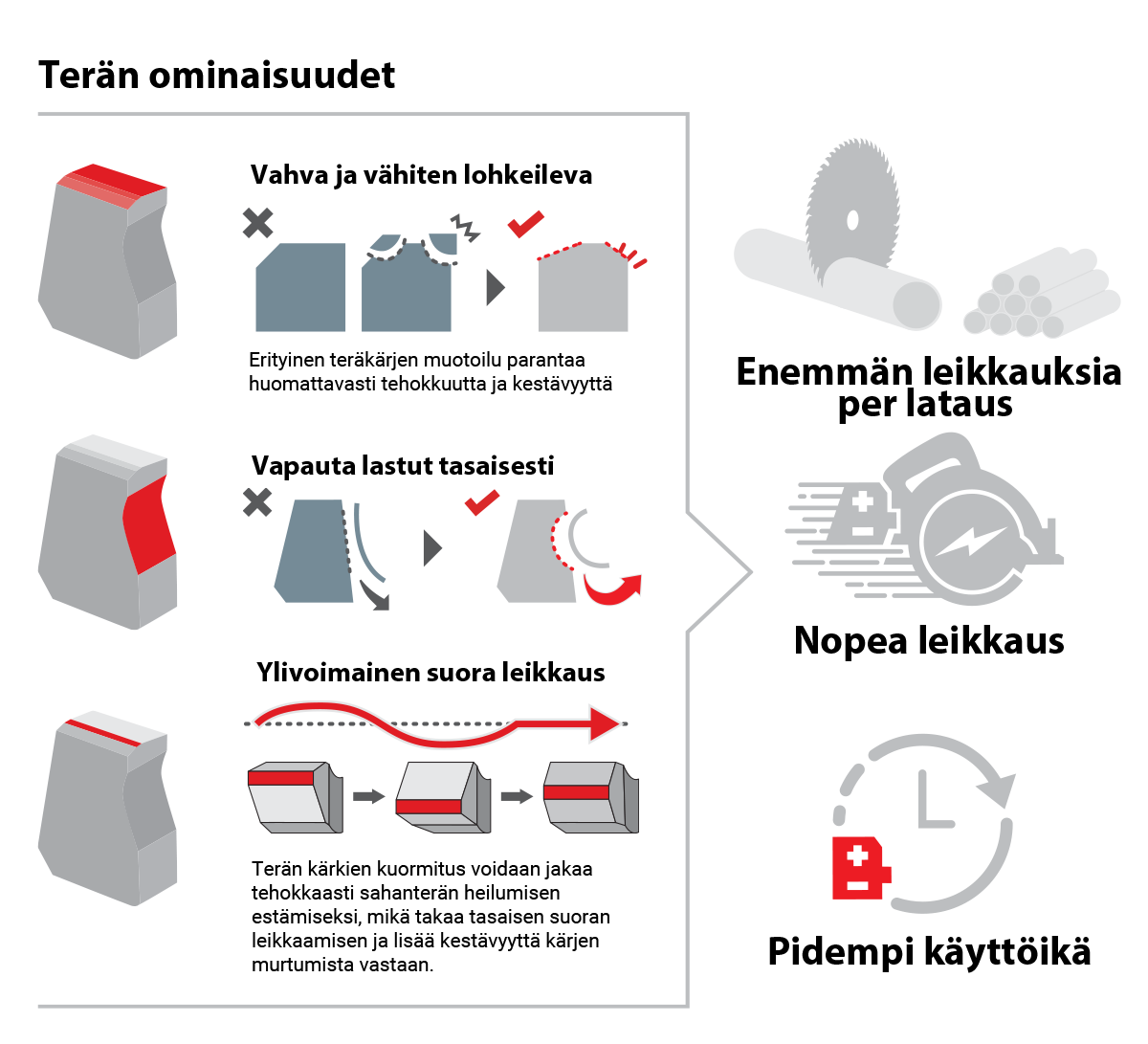 Terän ominaisuudet

Vahva ja vähiten lohkeileva

Erityinen teräkärjen muotoilu parantaa huomattavasti tehokkuutta ja kestävyyttä

Vapauta lastut tasaisesti

Ylivoimainen suora leikkaus

Terän kärkien kuormitus voidaan jakaa tehokkaasti sahanterän heilumisen estämiseksi, mikä takaa tasaisen suoran leikkaamisen ja lisää kestävyyttä kärjen murtumista vastaan.

Enemmän leikkauksia per lataus

Nopea leikkaus

Pidempi käyttöikä